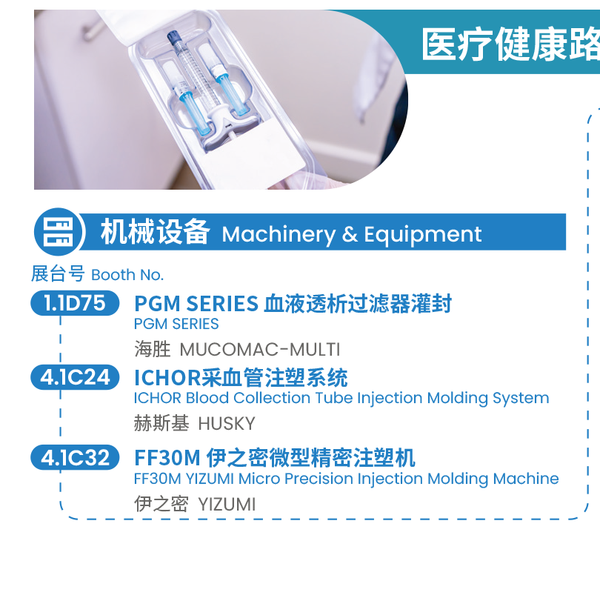 医疗健康路

机械设备 Machinery & Equipment

展台号 Booth No.

1.1D75
PGM SERIES 血液透析过滤器灌封
PGM SERIES
海胜 MUCOMAC-MULTI

4.1C24
ICHOR采血管注塑系统
ICHOR Blood Collection Tube Injection Molding System
赫斯基 HUSKY

4.1C32
FF30M 伊之密微型精密注塑机
FF30M YIZUMI Micro Precision Injection Molding Machine
伊之密 YIZUMI