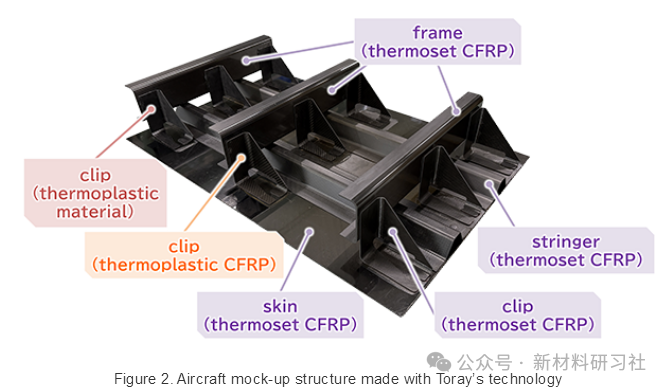 frame
(thermoset CFRP)

clip
(thermoplastic material)

clip
(thermoplastic CFRP)

stringer
(thermoset CFRP)

skin
(thermoset CFRP)

clip
(thermoset CFRP)

公众号 · 新材料研习社

Figure 2. Aircraft mock-up structure made with Toray's technology